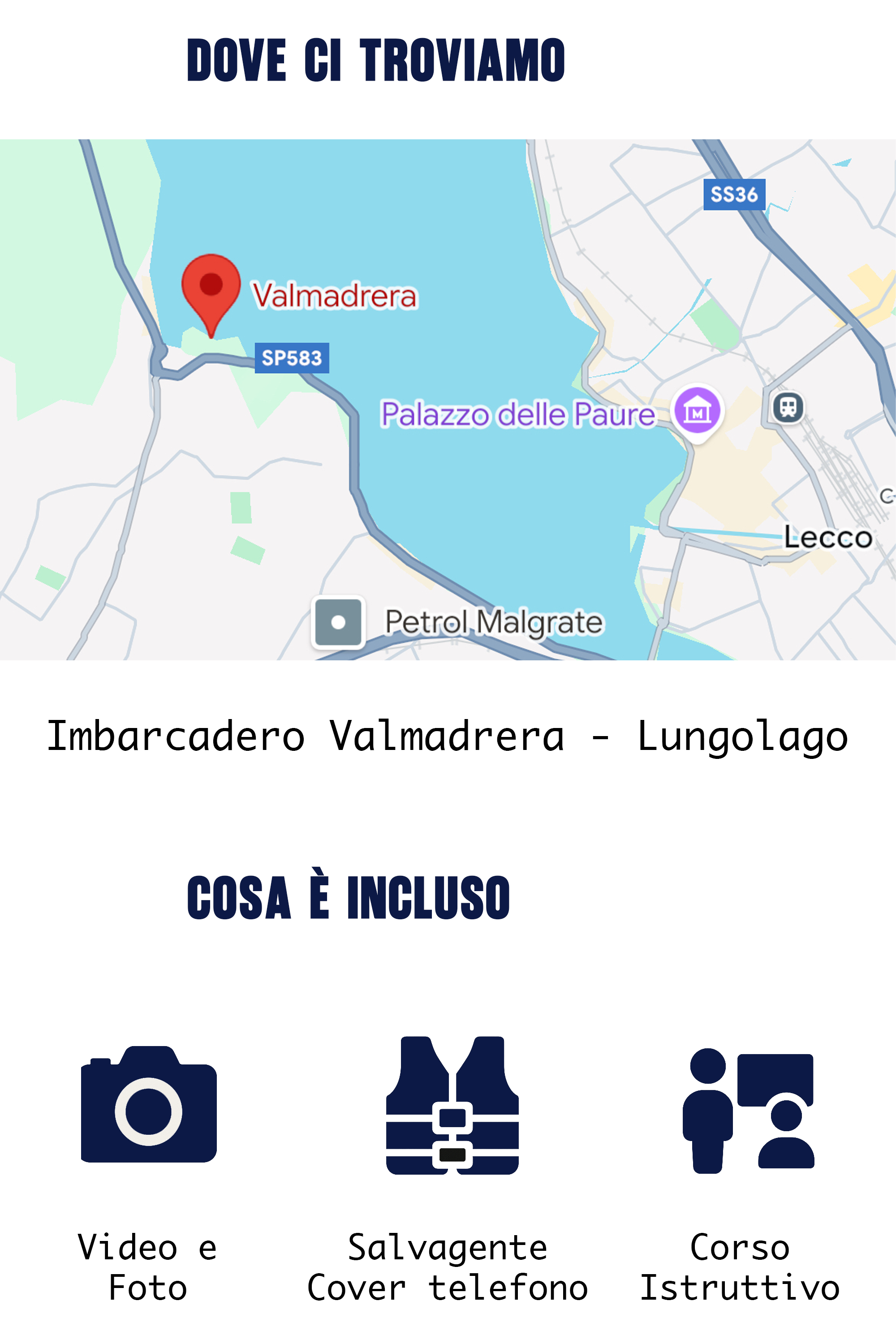 DOVE CI TROVIAMO

SS36

Valmadrera

SP583

Palazzo delle Paure

Lecco

Petrol Malgrate

Imbarcadero Valmadrera - Lungolago

COSA È INCLUSO

Video e
Foto

Salvagente
Cover telefono

Corso
Istruttivo